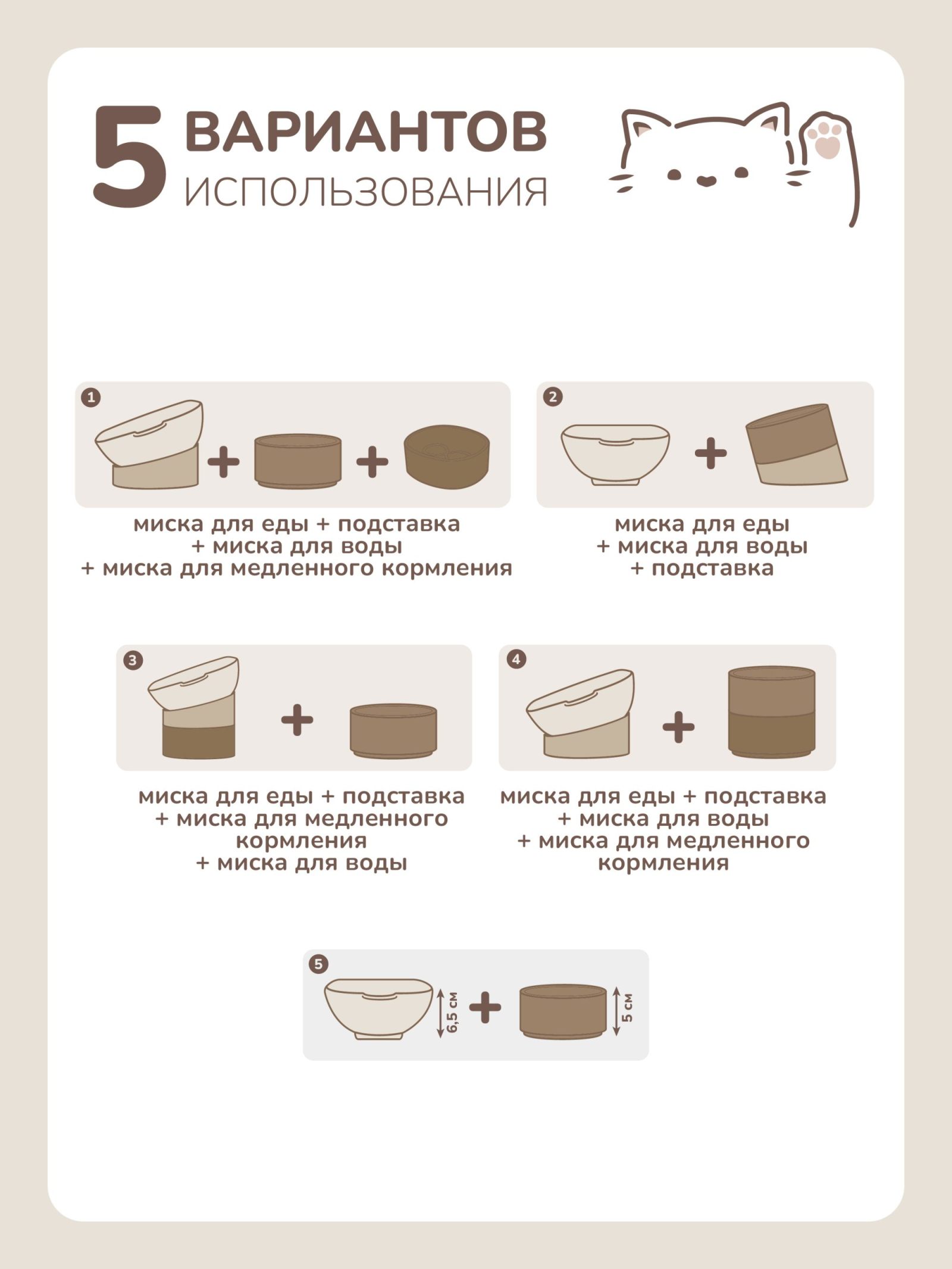 5 ВАРИАНТОВ
ИСПОЛЬЗОВАНИЯ

1

миска для еды + подставка
+ миска для воды
+ миска для медленного кормления

2

миска для еды
+ миска для воды
+ подставка

3

миска для еды + подставка
+ миска для медленного кормления
+ миска для воды

4

миска для еды + подставка
+ миска для воды
+ миска для медленного кормления

5

6,5 см

5 см